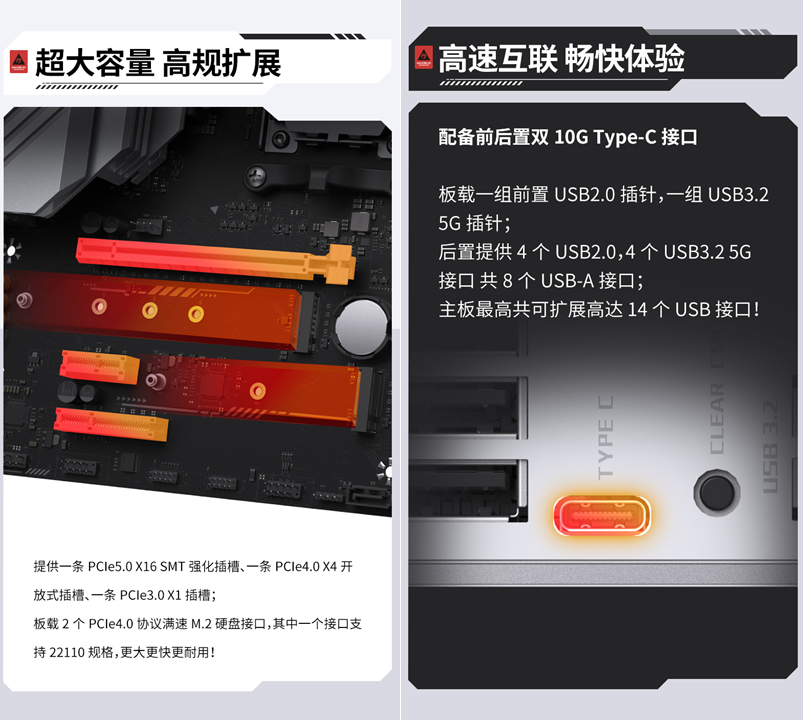 超大容量 高规扩展

提供一条 PCIe5.0 X16 SMT 强化插槽、一条 PCIe4.0 X4 开放式插槽、一条 PCIe3.0 X1 插槽;
板载 2 个 PCIe4.0 协议满速 M.2 硬盘接口,其中一个接口支持 22110 规格,更大更快更耐用!

高速互联 畅快体验

配备前后置双 10G Type-C 接口

板载一组前置 USB2.0 插针,一组 USB3.2 5G 插针;
后置提供 4 个 USB2.0,4 个 USB3.2 5G 接口 共 8 个 USB-A 接口;
主板最高共可扩展高达 14 个 USB 接口!

TYPE C
CLEAR CM
USB 3.2